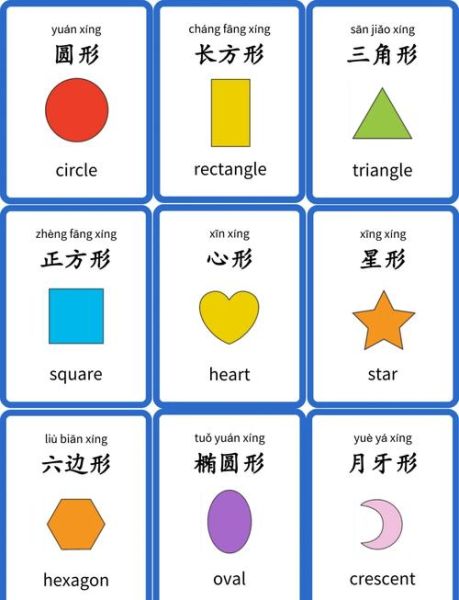 yuán xíng
圆形
circle

cháng fāng xíng
长方形
rectangle

sān jiǎo xíng
三角形
triangle

zhèng fāng xíng
正方形
square

xīn xíng
心形
heart

xīng xíng
星形
star

liù biān xíng
六边形
hexagon

tuǒ yuán xíng
椭圆形
oval

yuè yá xíng
月牙形
crescent