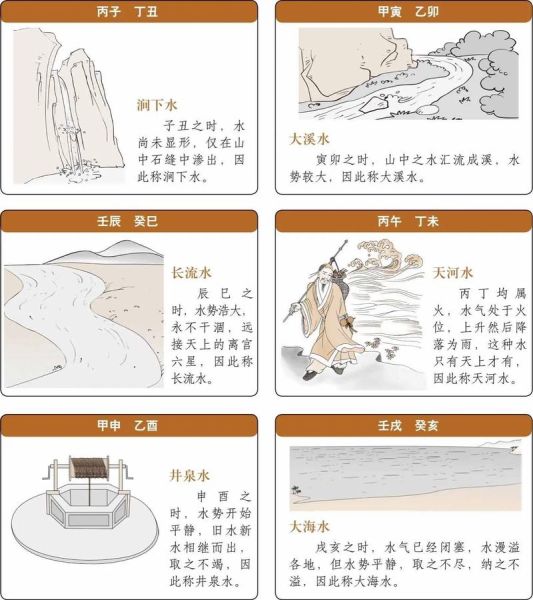 丙子　丁丑

涧下水

子丑之时，水尚未显形，仅在山中石缝中渗出，因此称涧下水。

甲寅　乙卯

大溪水

寅卯之时，山中之水汇流成溪，水势较大，因此称大溪水。

壬辰　癸巳

长流水

辰巳之时，水势浩大，永不干涸，远接天上的离宫六星，因此称长流水。

丙午　丁未

天河水

丙丁均属火，水气处于火位，上升然后降落为雨，这种水只有天上才有，因此称天河水。

甲申　乙酉

井泉水

申酉之时，水势开始平静，旧水新水相继而出，取之不竭，因此称井泉水。

壬戌　癸亥

大海水

戌亥之时，水气已经闭塞，水漫溢各地，但水势平静，取之不尽，纳之不溢，因此称大海水。